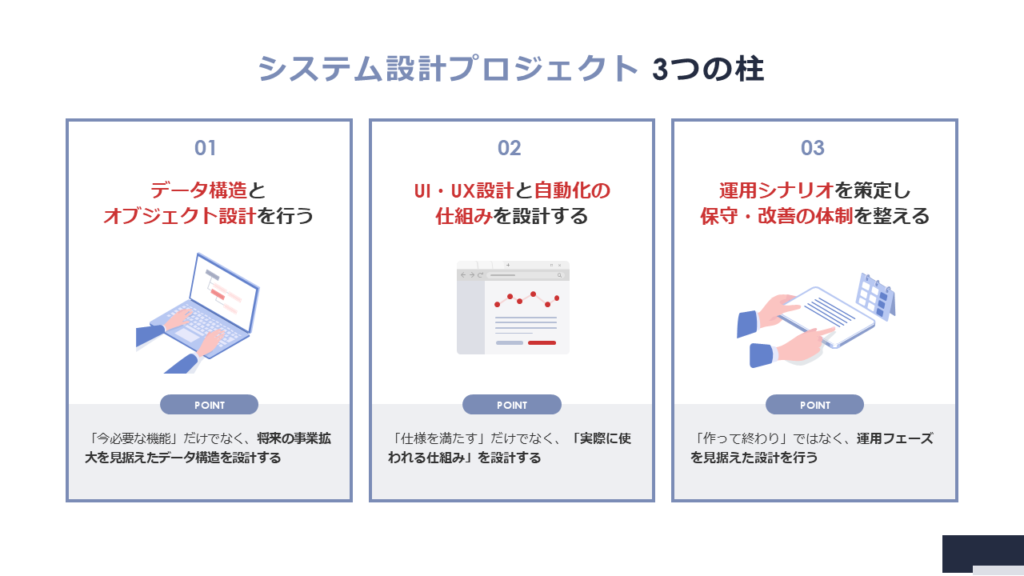 システム設計プロジェクト 3つの柱

01

データ構造と
オブジェクト設計を行う

POINT

「今必要な機能」だけでなく、将来の事業拡大を見据えたデータ構造を設計する

02

UI・UX設計と自動化の
仕組みを設計する

POINT

「仕様を満たす」だけでなく、「実際に使われる仕組み」を設計する

03

運用シナリオを策定し
保守・改善の体制を整える

POINT

「作って終わり」ではなく、運用フェーズを見据えた設計を行う