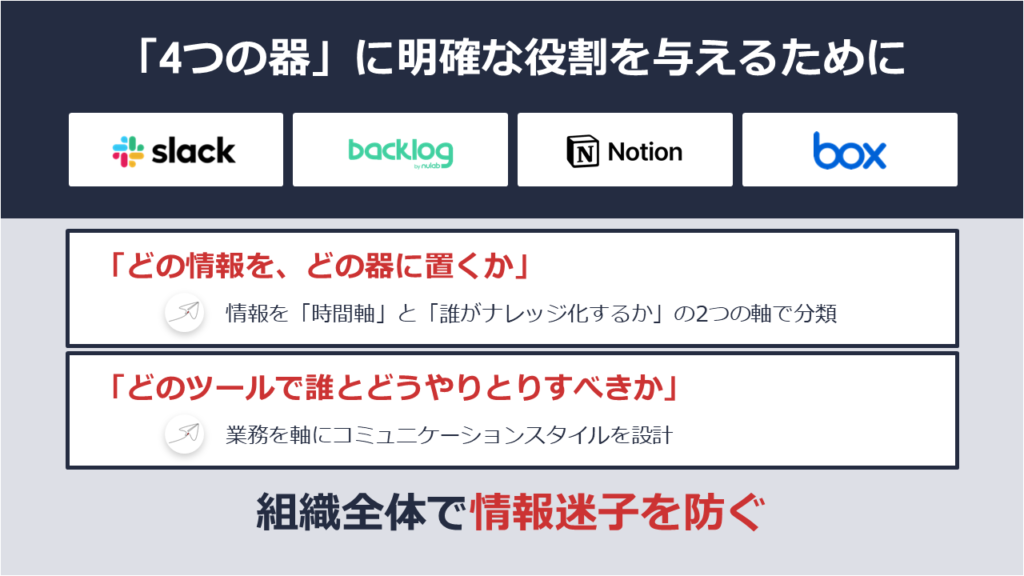 「4つの器」に明確な役割を与えるために

slack

backlog
by nulab

Notion

box

「どの情報を、どの器に置くか」

情報を「時間軸」と「誰がナレッジ化するか」の2つの軸で分類

「どのツールで誰とどうやりとりすべきか」

業務を軸にコミュニケーションスタイルを設計

組織全体で情報迷子を防ぐ